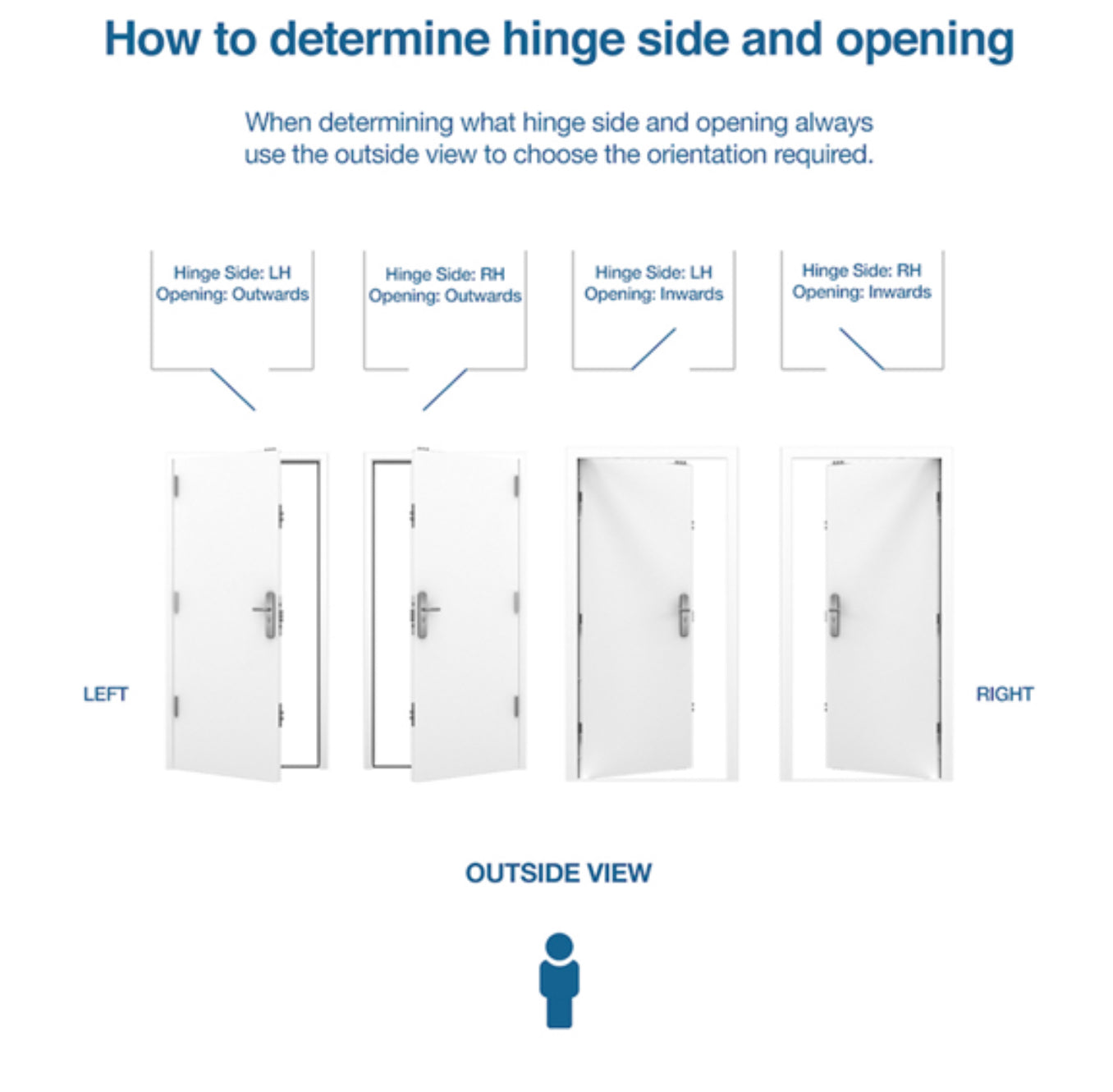 How to determine hinge side and opening

When determining what hinge side and opening always use the outside view to choose the orientation required.

Hinge Side: LH
Opening: Outwards

Hinge Side: RH
Opening: Outwards

Hinge Side: LH
Opening: Inwards

Hinge Side: RH
Opening: Inwards

LEFT

RIGHT

OUTSIDE VIEW