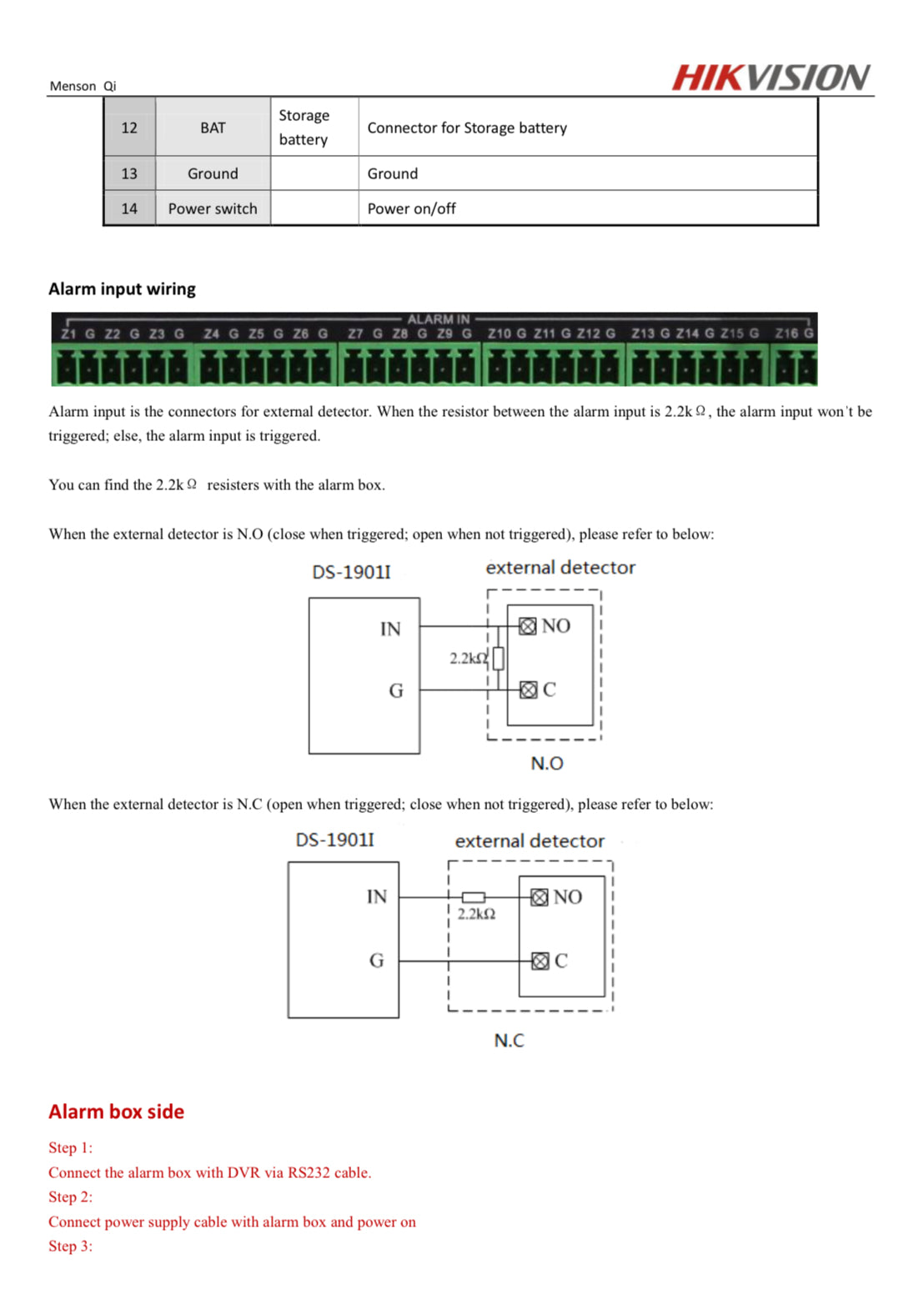 Menson Qi

HIKVISION

| 12 | BAT | Storage battery | Connector for Storage battery |
|---|---|---|---|
| 13 | Ground | | Ground |
| 14 | Power switch | | Power on/off |

Alarm input wiring

ALARM IN
Z1 G Z2 G Z3 G Z4 G Z5 G Z6 G Z7 G Z8 G Z9 G Z10 G Z11 G Z12 G Z13 G Z14 G Z15 G Z16 G

Alarm input is the connectors for external detector. When the resistor between the alarm input is 2.2kΩ, the alarm input won't be triggered; else, the alarm input is triggered.

You can find the 2.2kΩ resisters with the alarm box.

When the external detector is N.O (close when triggered; open when not triggered), please refer to below:

DS-1901I
external detector
IN
G
2.2kΩ
NO
C
N.O

When the external detector is N.C (open when triggered; close when not triggered), please refer to below:

DS-1901I
external detector
IN
G
2.2kΩ
NO
C
N.C

Alarm box side

Step 1:
Connect the alarm box with DVR via RS232 cable.
Step 2:
Connect power supply cable with alarm box and power on
Step 3: