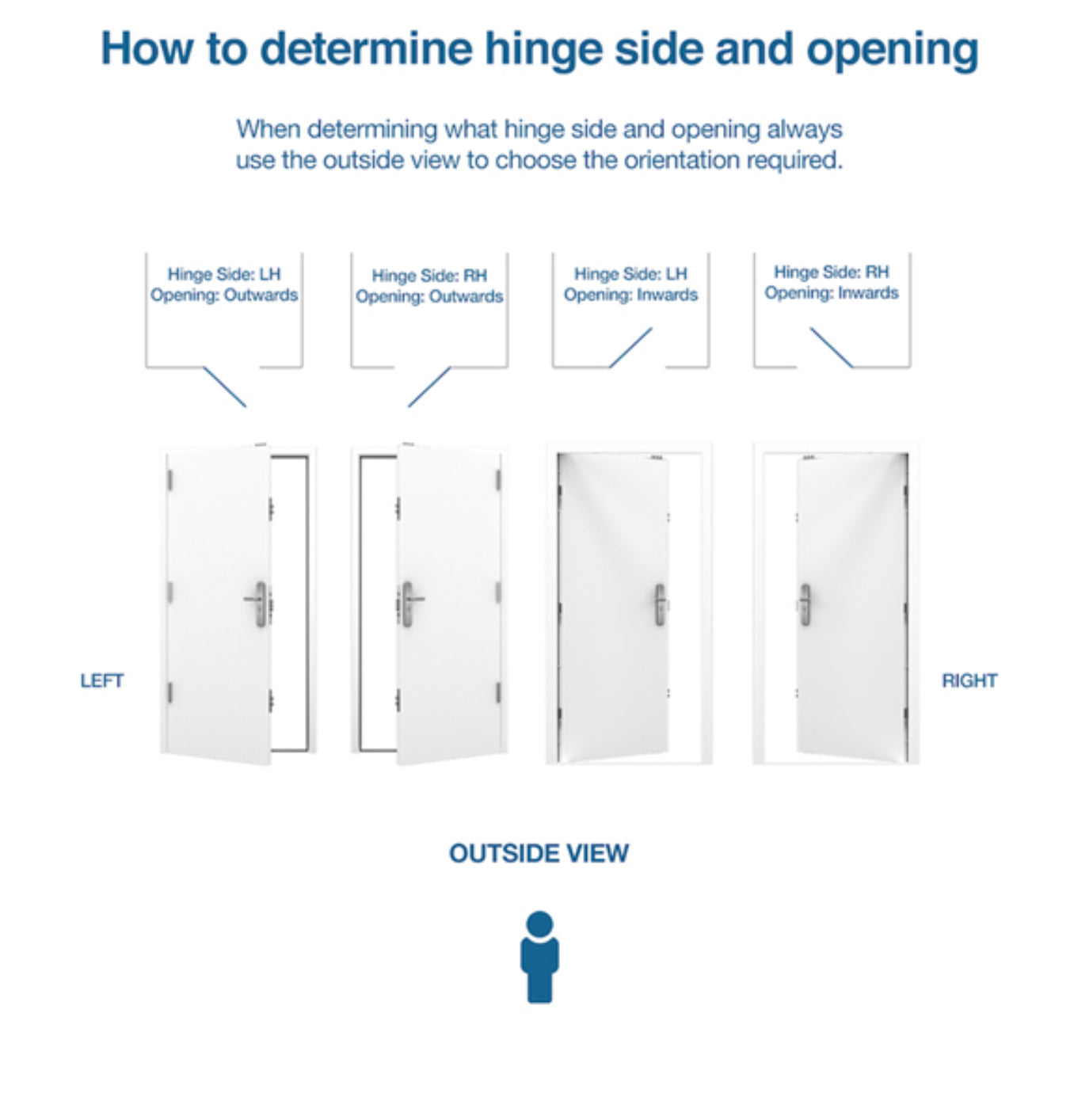 How to determine hinge side and opening

When determining what hinge side and opening always use the outside view to choose the orientation required.

Hinge Side: LH
Opening: Outwards

Hinge Side: RH
Opening: Outwards

Hinge Side: LH
Opening: Inwards

Hinge Side: RH
Opening: Inwards

LEFT

RIGHT

OUTSIDE VIEW