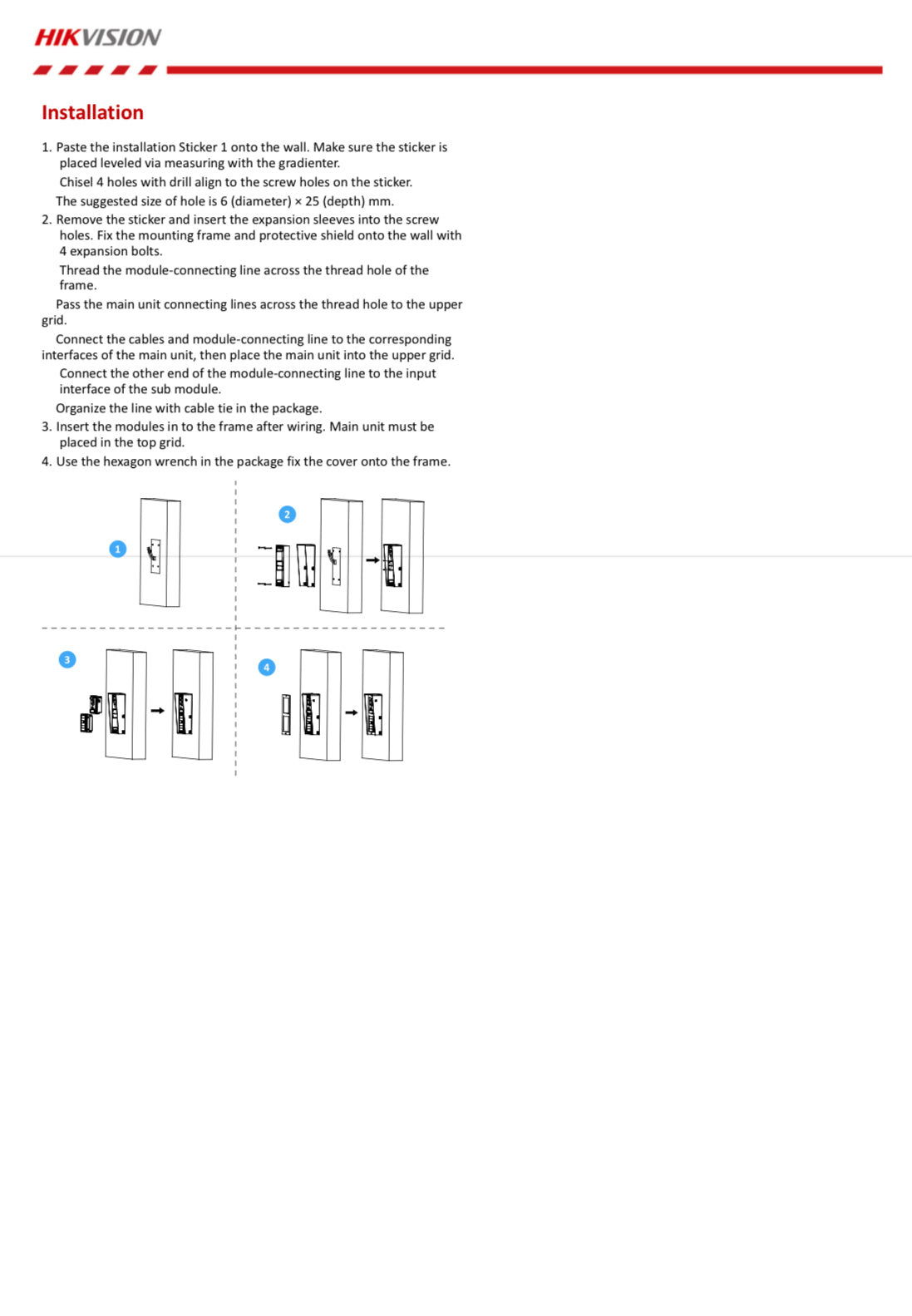 HIKVISION

Installation

1. Paste the installation Sticker 1 onto the wall. Make sure the sticker is placed leveled via measuring with the gradienter.

Chisel 4 holes with drill align to the screw holes on the sticker.

The suggested size of hole is 6 (diameter) × 25 (depth) mm.

2. Remove the sticker and insert the expansion sleeves into the screw holes. Fix the mounting frame and protective shield onto the wall with 4 expansion bolts.

Thread the module-connecting line across the thread hole of the frame.

Pass the main unit connecting lines across the thread hole to the upper grid.

Connect the cables and module-connecting line to the corresponding interfaces of the main unit, then place the main unit into the upper grid.

Connect the other end of the module-connecting line to the input interface of the sub module.

Organize the line with cable tie in the package.

3. Insert the modules in to the frame after wiring. Main unit must be placed in the top grid.

4. Use the hexagon wrench in the package fix the cover onto the frame.

1

2

3

4