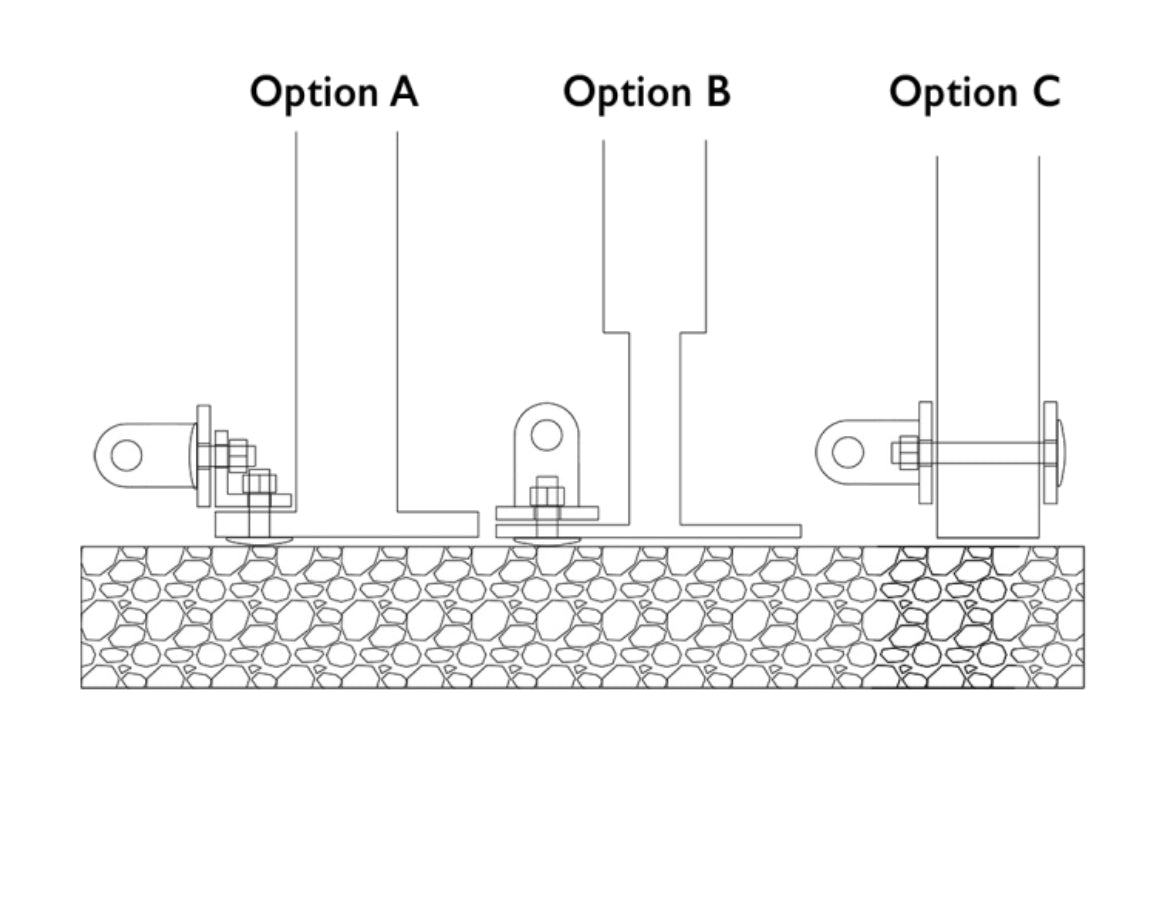 Option A
Option B
Option C